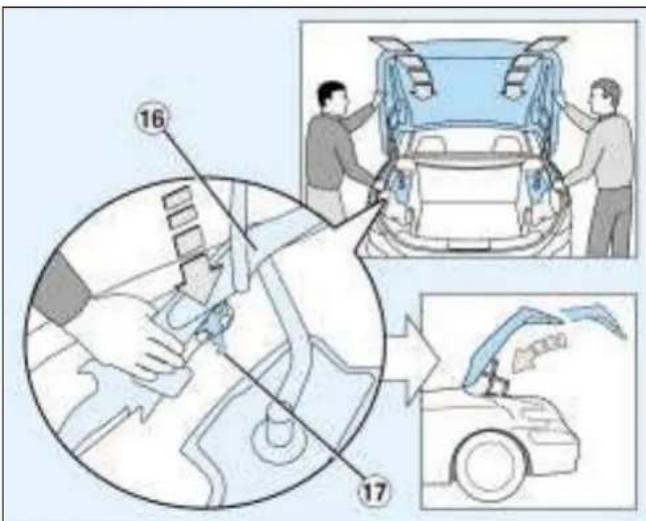 16

17