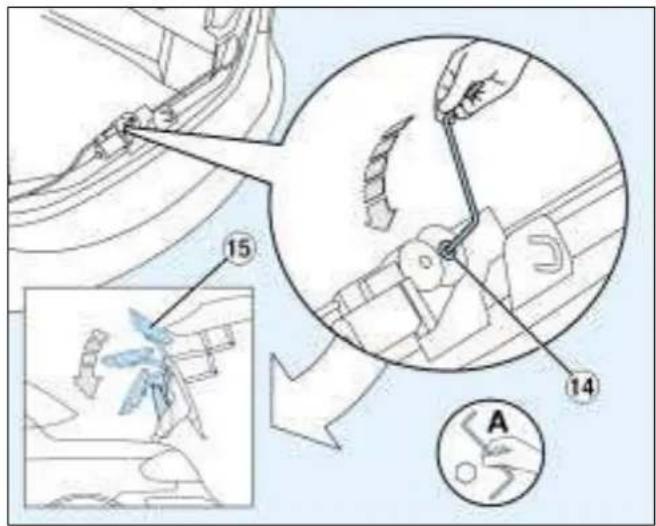 15
14
A