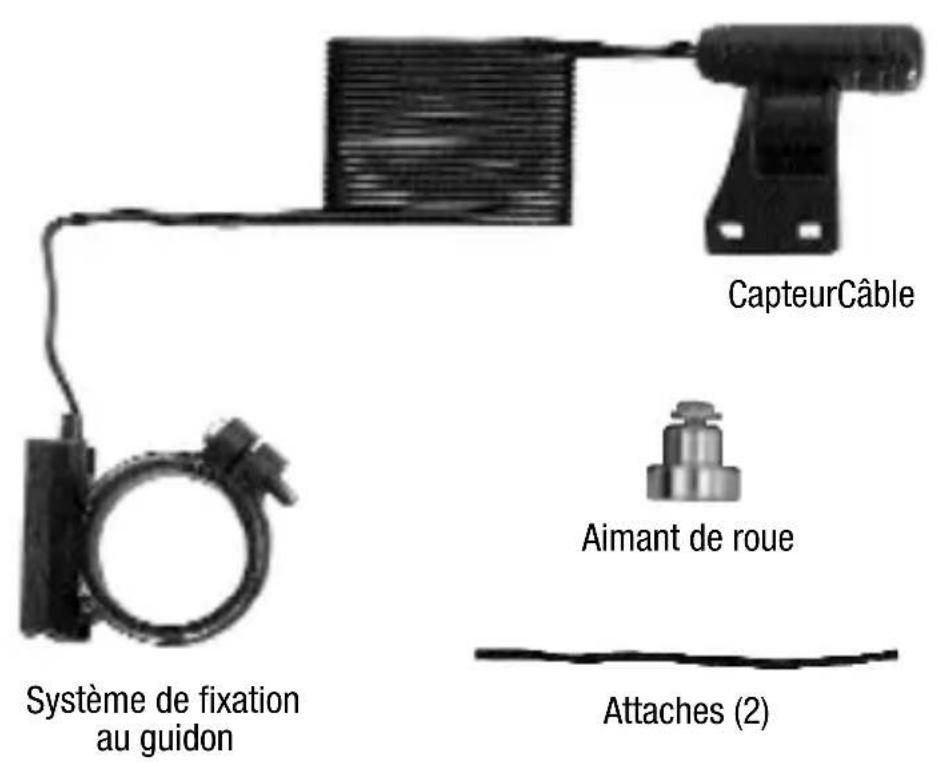 CapteurCâble

Aimant de roue

Système de fixation au guidon

Attaches (2)