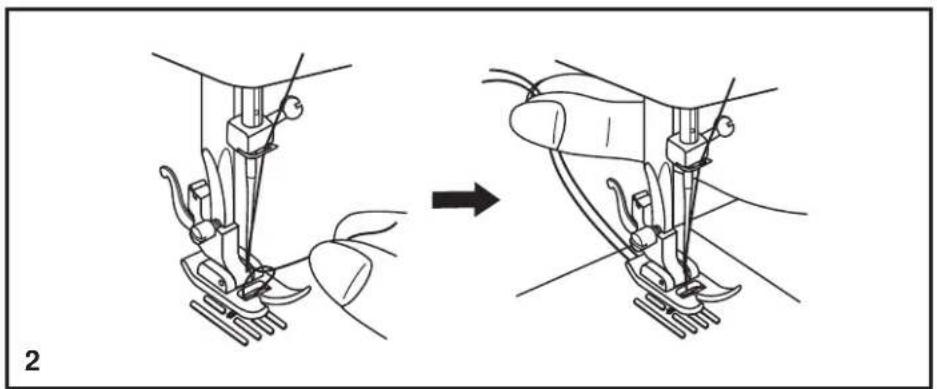 2