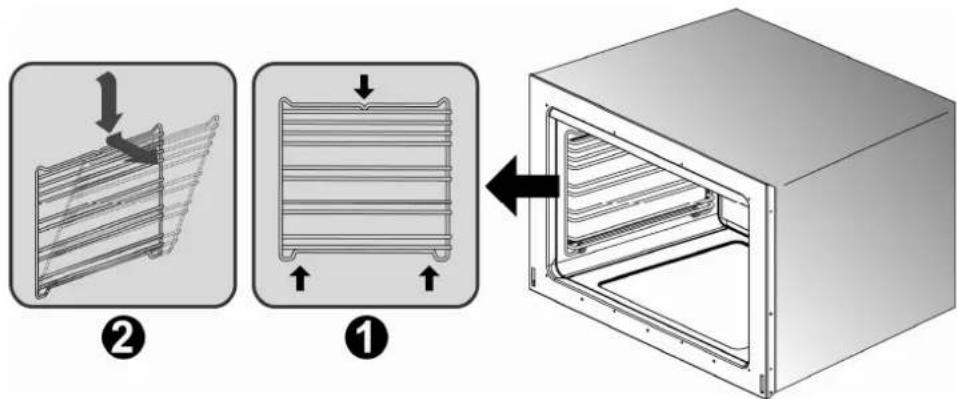 2

1