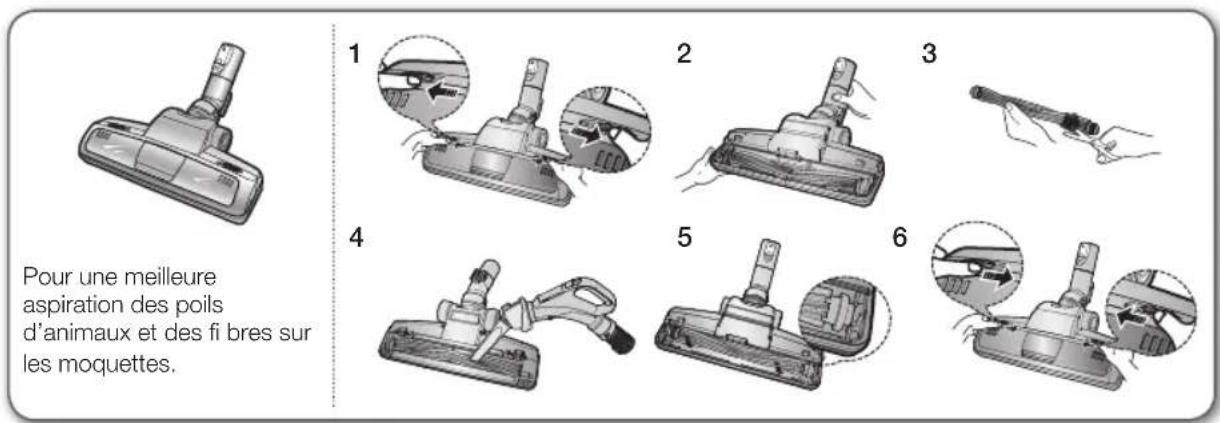 Pour une meilleure aspiration des poils d'animaux et des fi bres sur les moquettes.

1

2

3

4

5

6