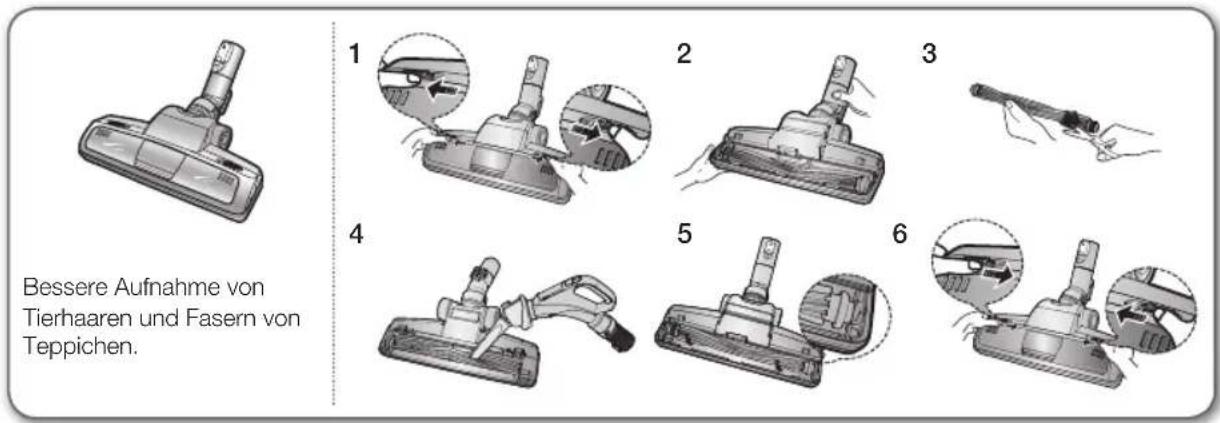 Bessere Aufnahme von Tierhaaren und Fasern von Teppichen.

1

2

3

4

5

6