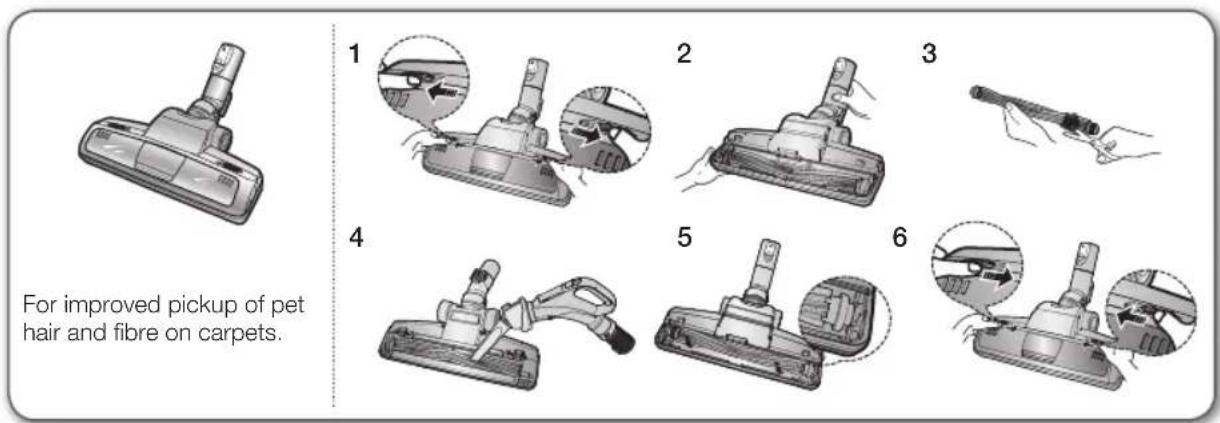 For improved pickup of pet hair and fibre on carpets.

1

2

3

4

5

6