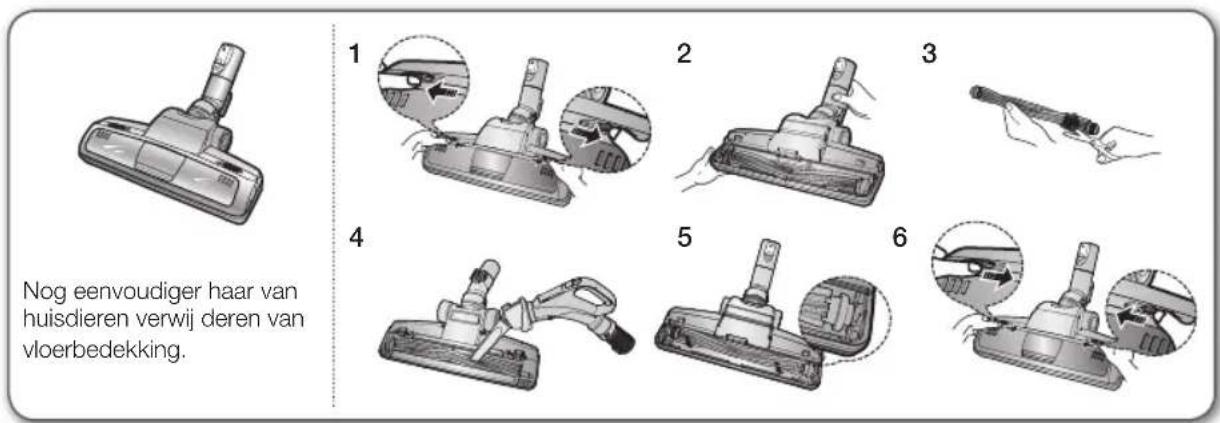 Nog eenvoudiger haar van huisdieren verwij deren van vloerbedekking.

1

2

3

4

5

6