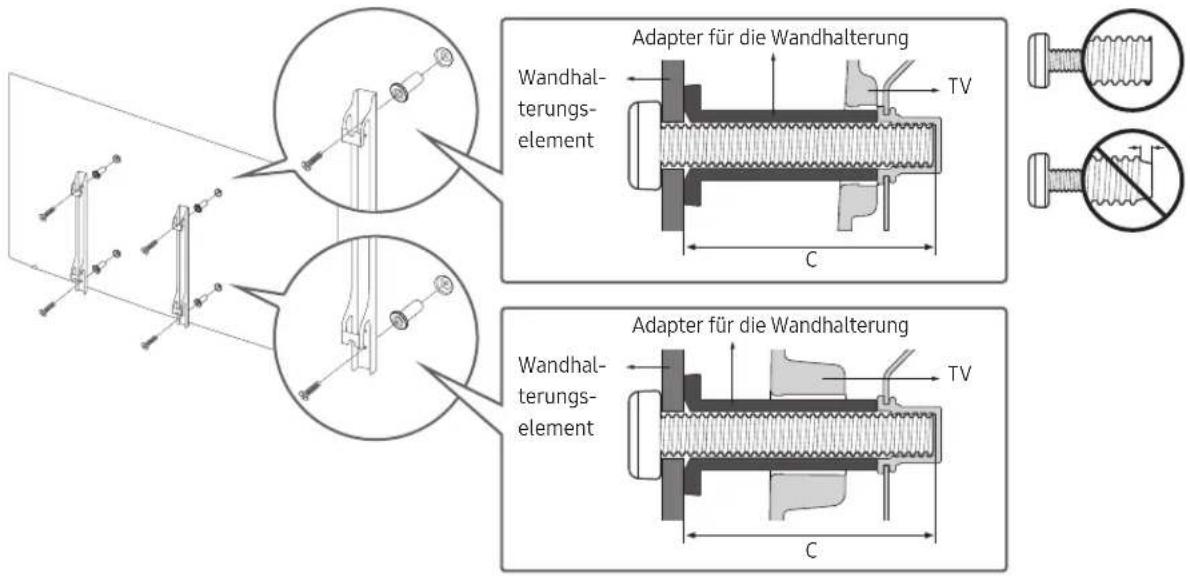 Adapter für die Wandhalterung

Wandhalterungselement

TV

C

Adapter für die Wandhalterung

Wandhalterungselement

TV

C