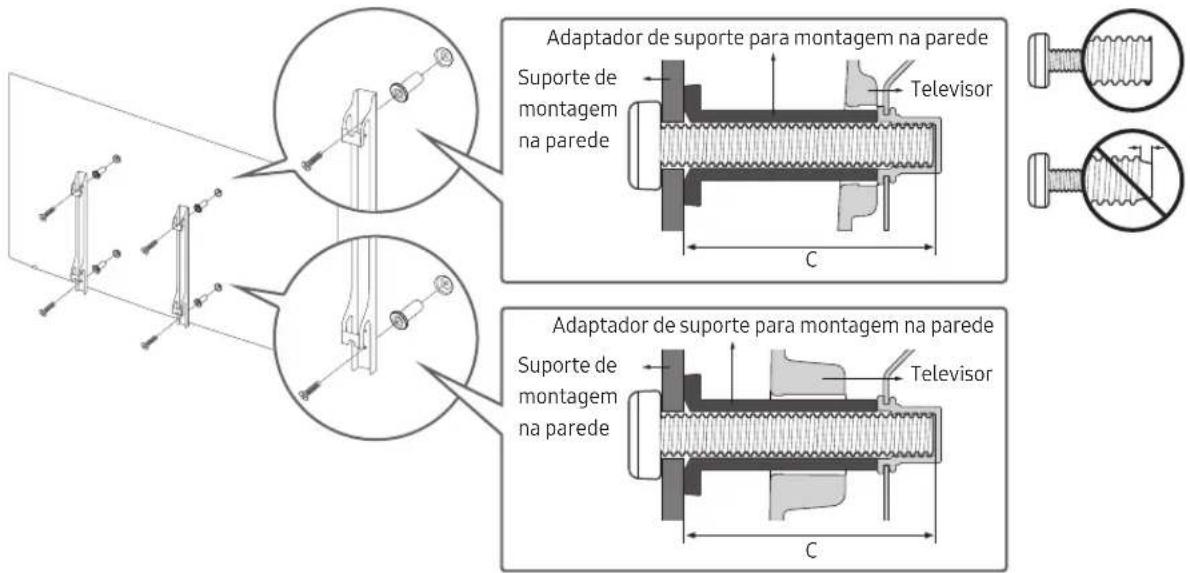 Adaptador de suporte para montagem na parede

Suporte de montagem na parede

Televisor

C

Adaptador de suporte para montagem na parede

Suporte de montagem na parede

Televisor

C