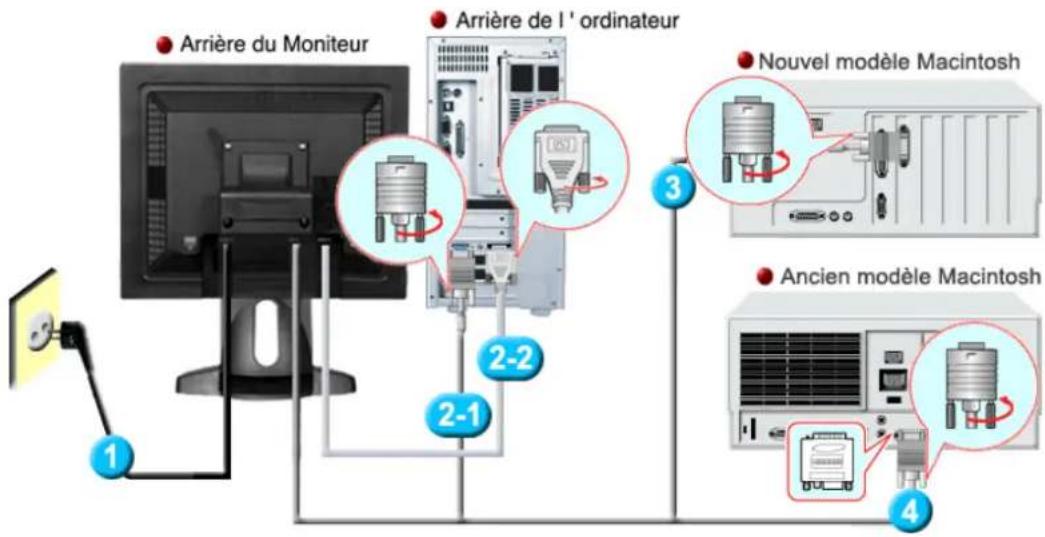 Arrière du Moniteur
Arrière de l ' ordinateur
Nouvel modèle Macintosh
Ancien modèle Macintosh
1
2-1
2-2
3
4