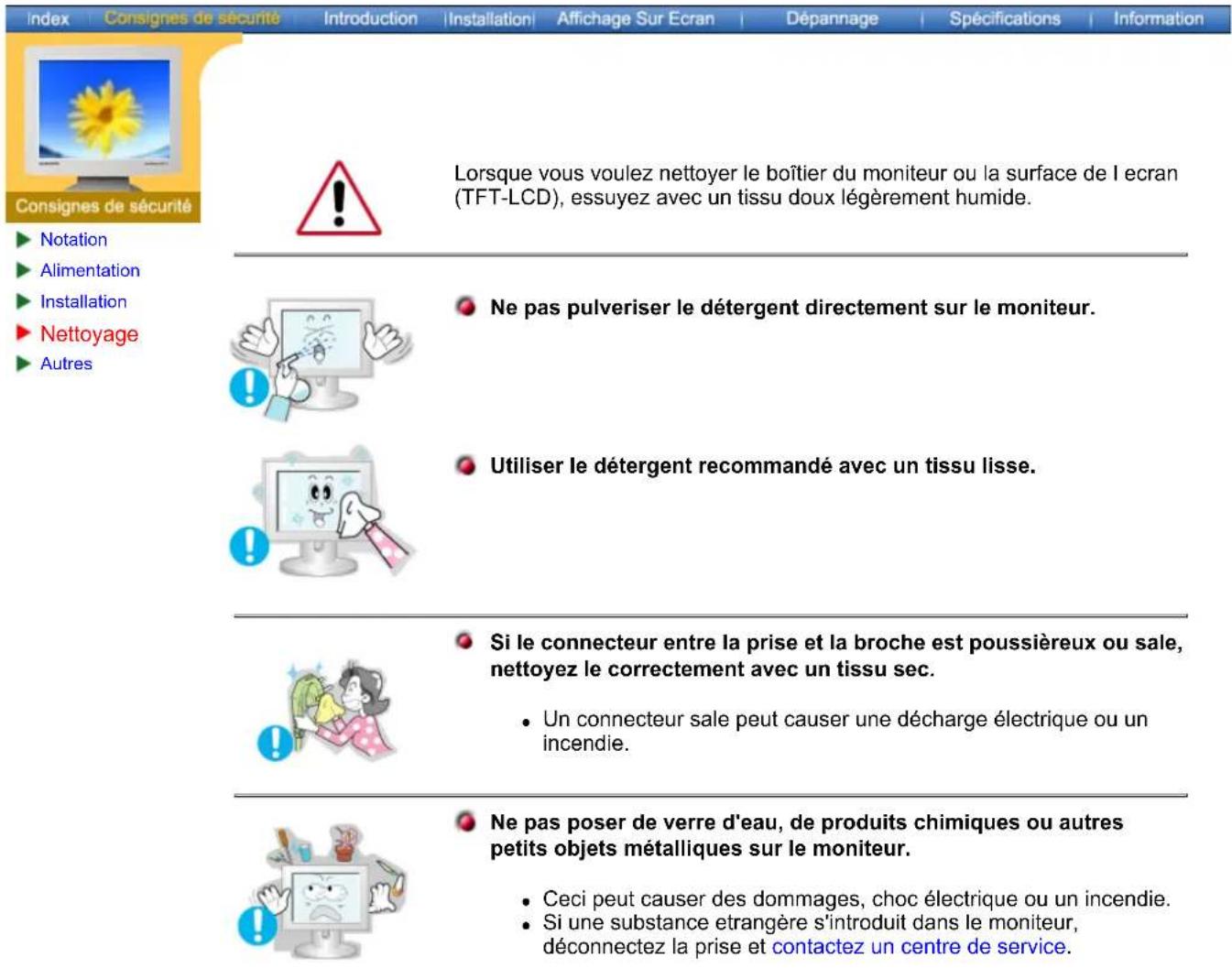 Index | Consignes de sécurité | Introduction | Installation | Affichage Sur Ecran | Dépannage | Spécifications | Information

Consignes de sécurité

Notation
Alimentation
Installation
Nettoyage
Autres

Lorsque vous voulez nettoyer le boîtier du moniteur ou la surface de l ecran (TFT-LCD), essuyez avec un tissu doux légèrement humide.

Ne pas pulveriser le détergent directement sur le moniteur.

Utiliser le détergent recommandé avec un tissu lisse.

Si le connecteur entre la prise et la broche est poussièreux ou sale, nettoyez le correctement avec un tissu sec.

• Un connecteur sale peut causer une décharge électrique ou un incendie.

Ne pas poser de verre d'eau, de produits chimiques ou autres petits objets métalliques sur le moniteur.

• Ceci peut causer des dommages, choc électrique ou un incendie.
• Si une substance etrangère s'introduit dans le moniteur, déconnectez la prise et contactez un centre de service.