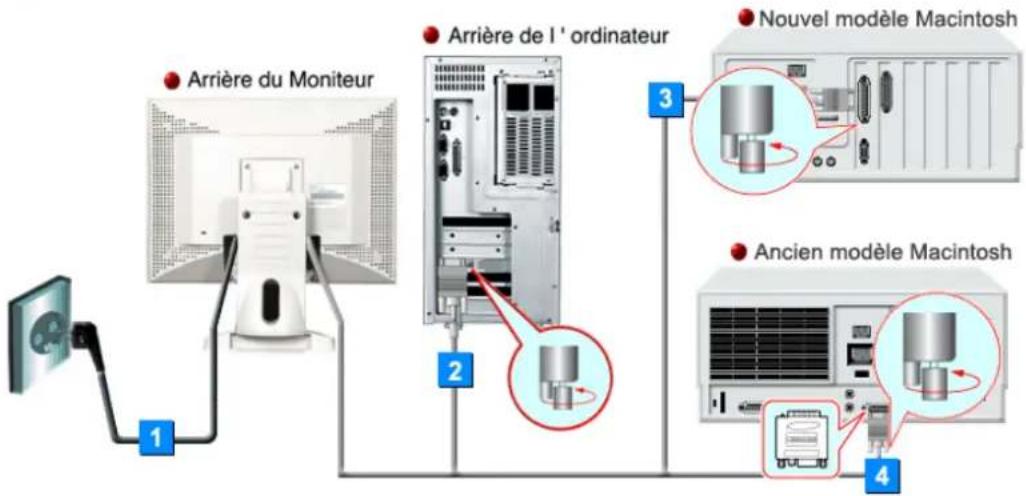 Arrière du Moniteur

Arrière de l ' ordinateur

Nouvel modèle Macintosh

Ancien modèle Macintosh

1

2

3

4