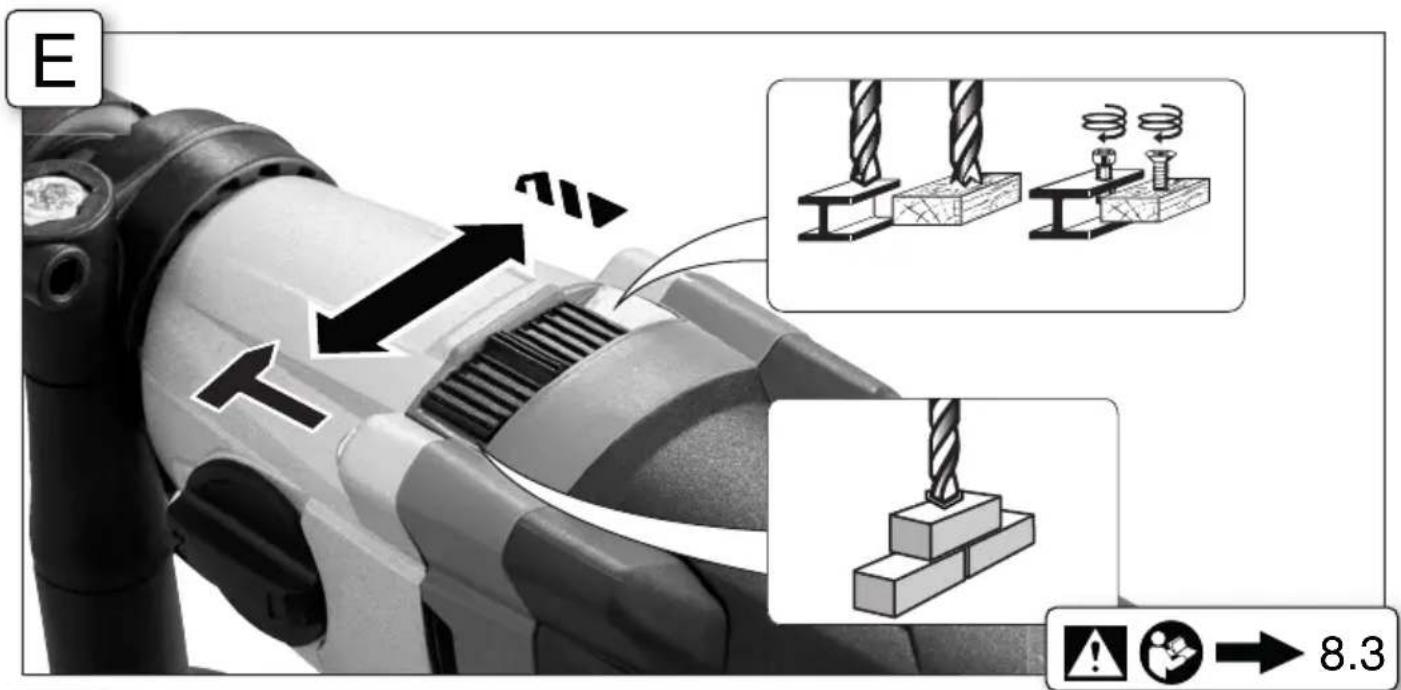 E

8.3