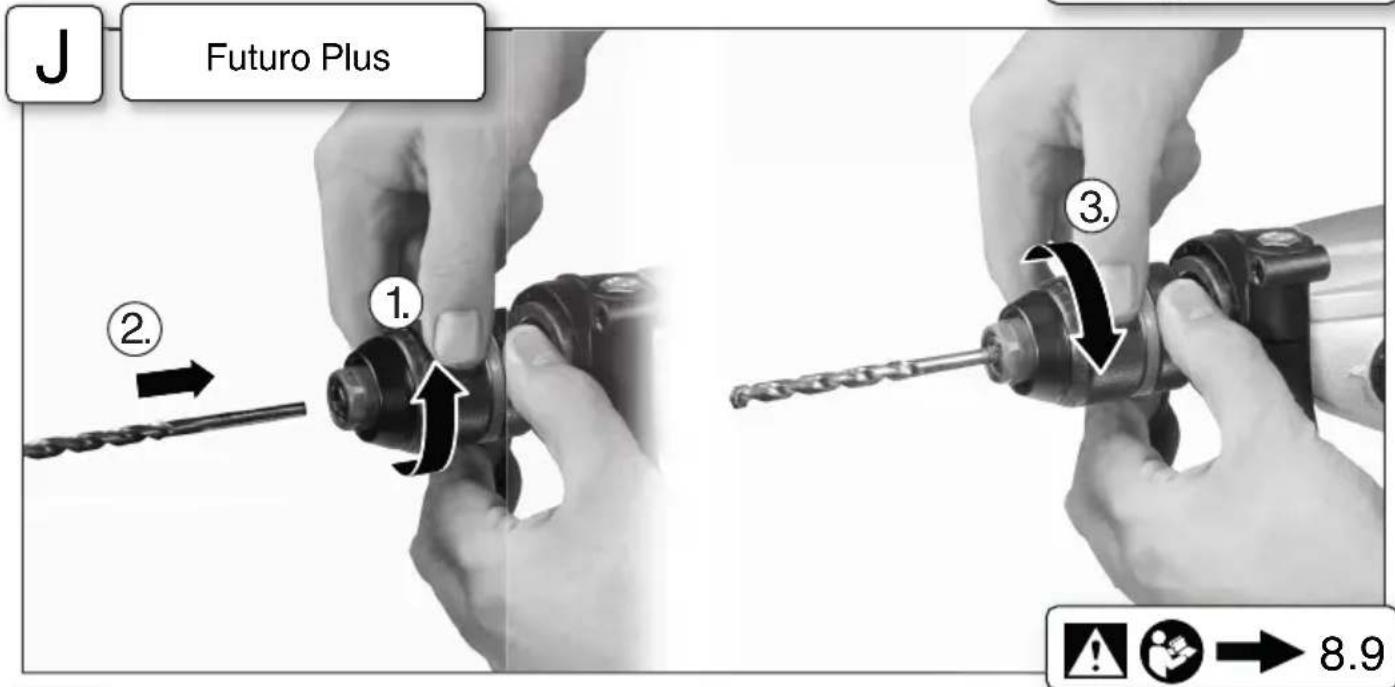 J

Futuro Plus

2.

1.

3.

8.9