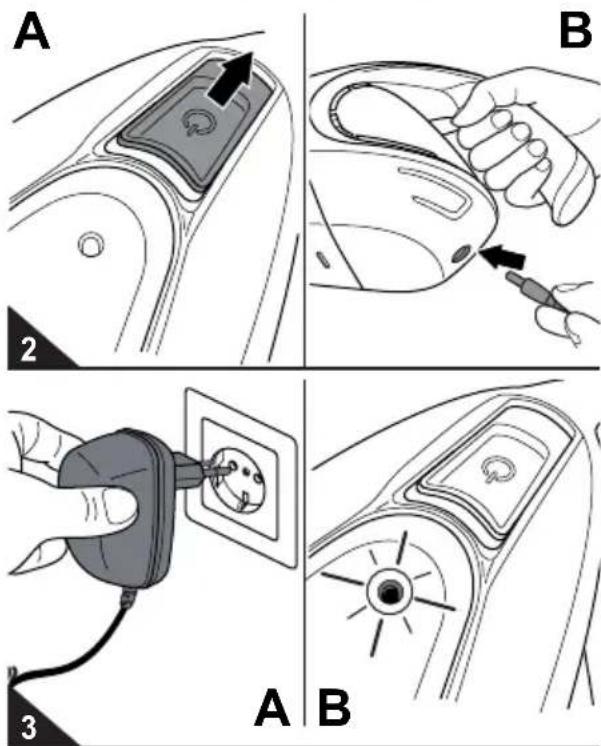 A

B

2

3

A

B