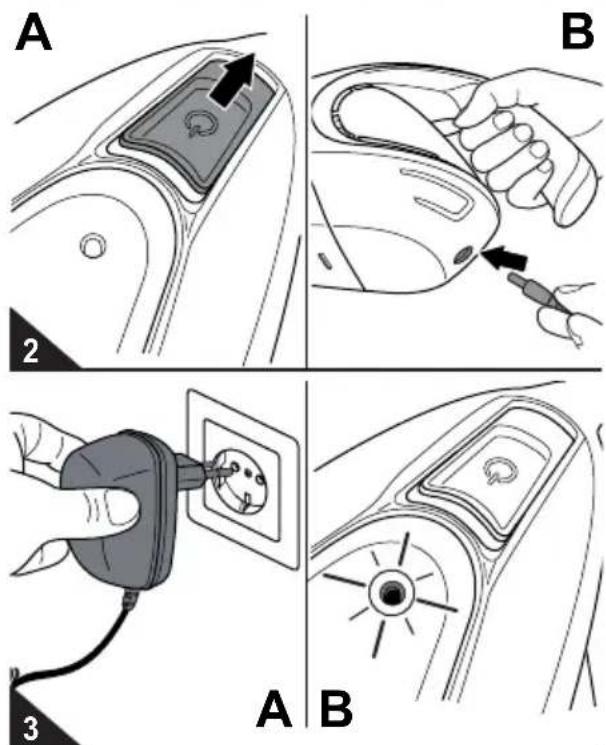 A
B
2
3
A
B