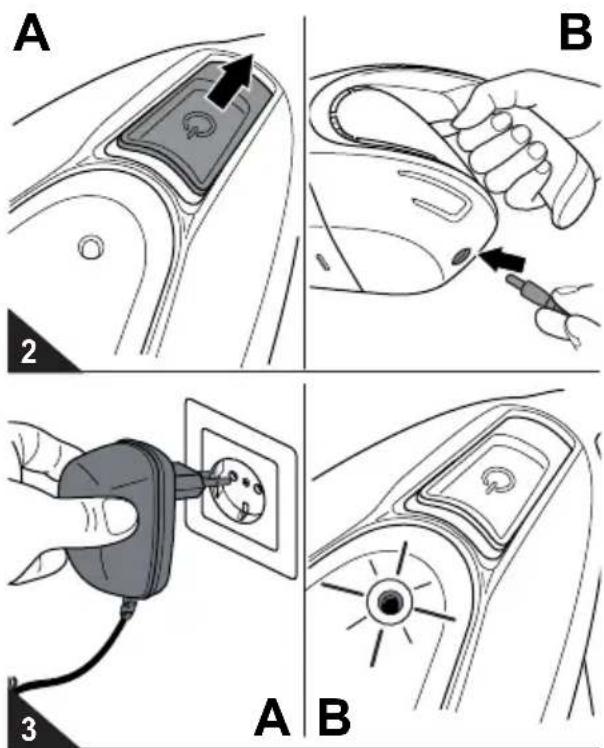 A

B

2

3

A

B