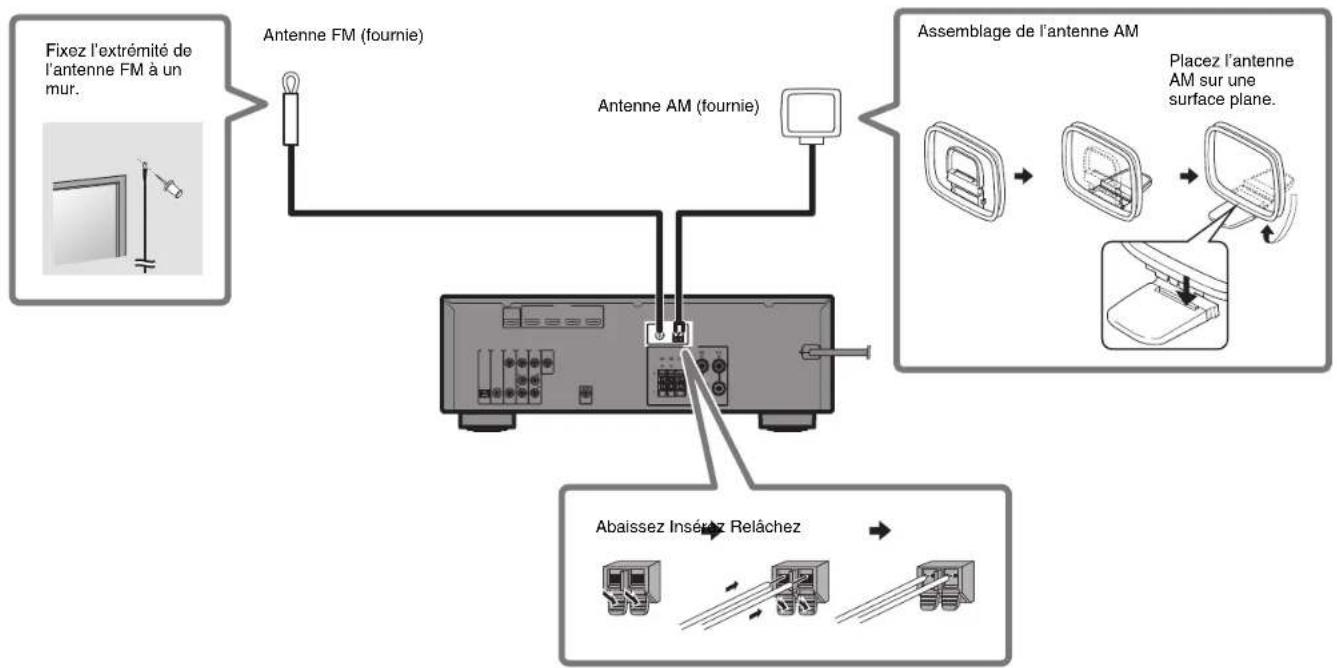 Fixez l'extrémité de l'antenne FM à un mur.

Antenne FM (fournie)

Antenne AM (fournie)

Assemblage de l'antenne AM

Placez l'antenne AM sur une surface plane.

Abaissez Insérez Relâchez