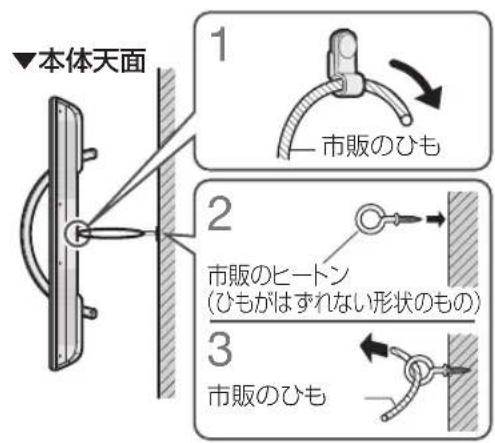 ▼本体天面

1

市販のひも

2

市販のヒートン
(ひもがはずれない形状のもの)

3

市販のひも