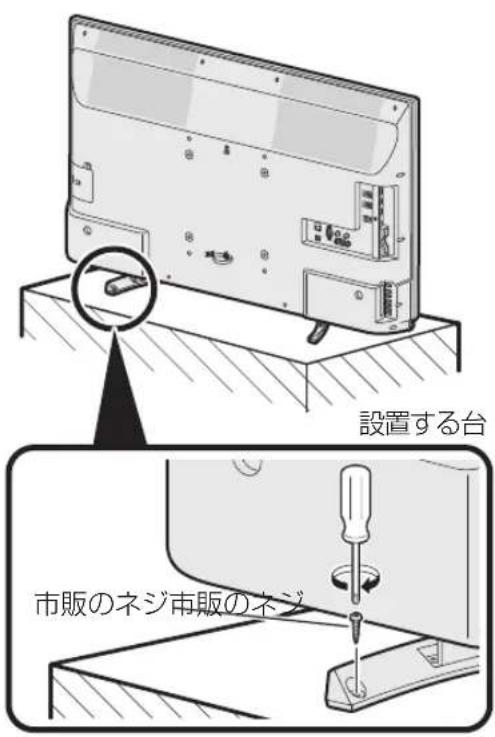 設置する台

市販のネジ市販のネジ