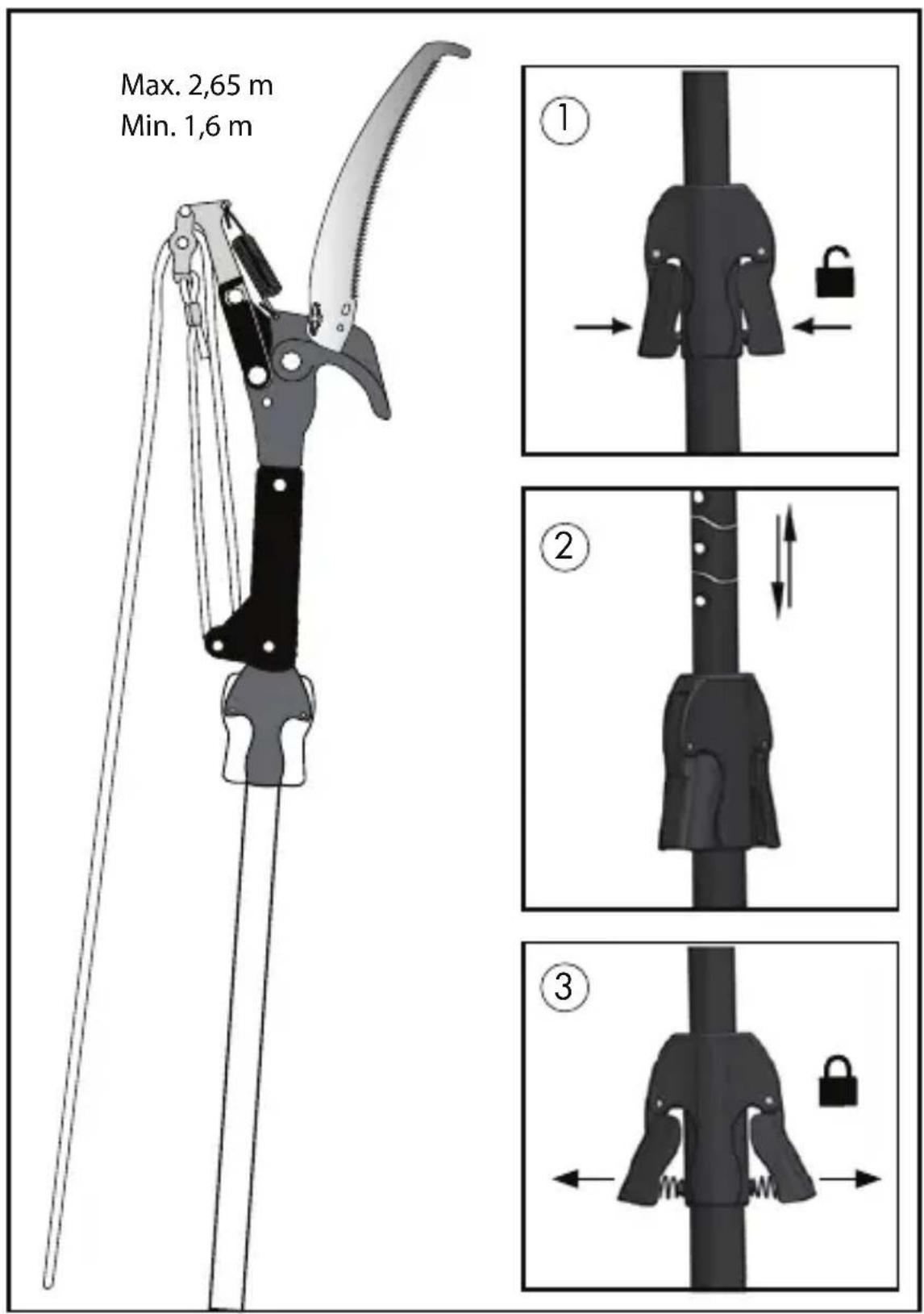 Max. 2,65 m
Min. 1,6 m

1

2

3