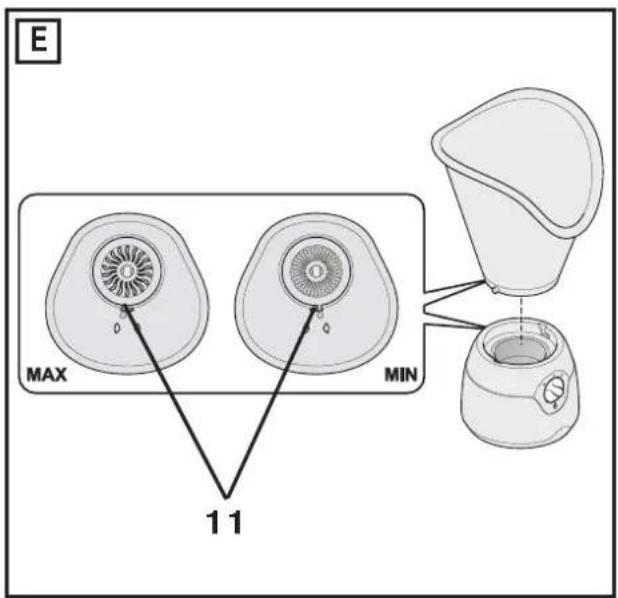 E

MAX

MIN

11