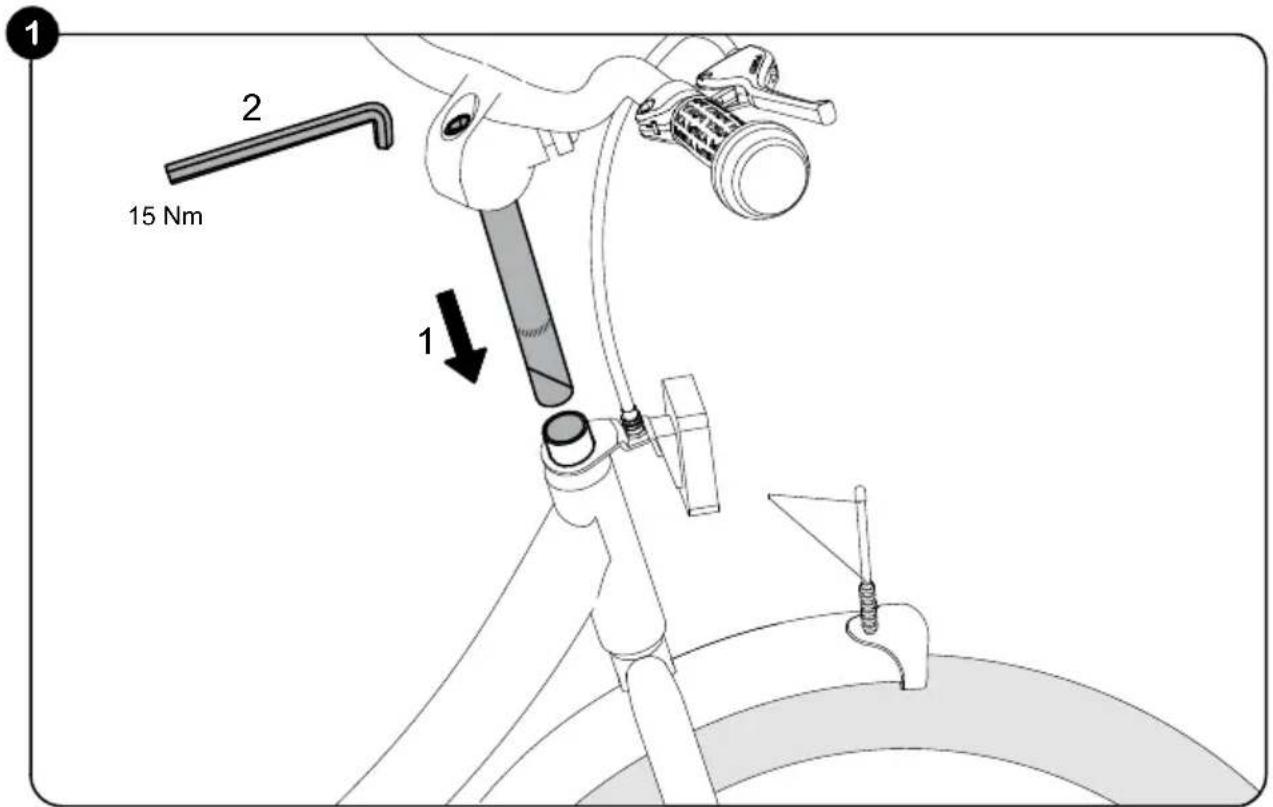 1

2

15 Nm

1