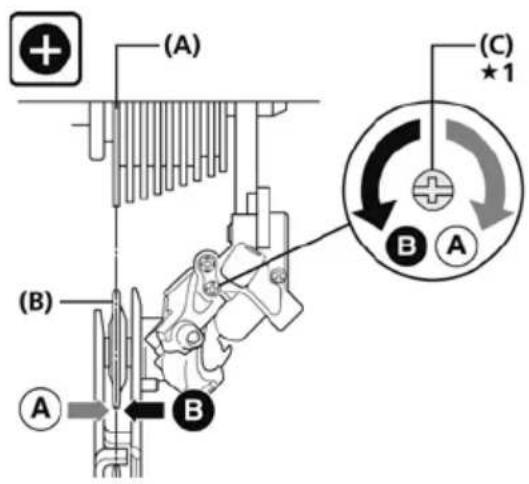 (A)
(C)
★1
B A
(B)
A B