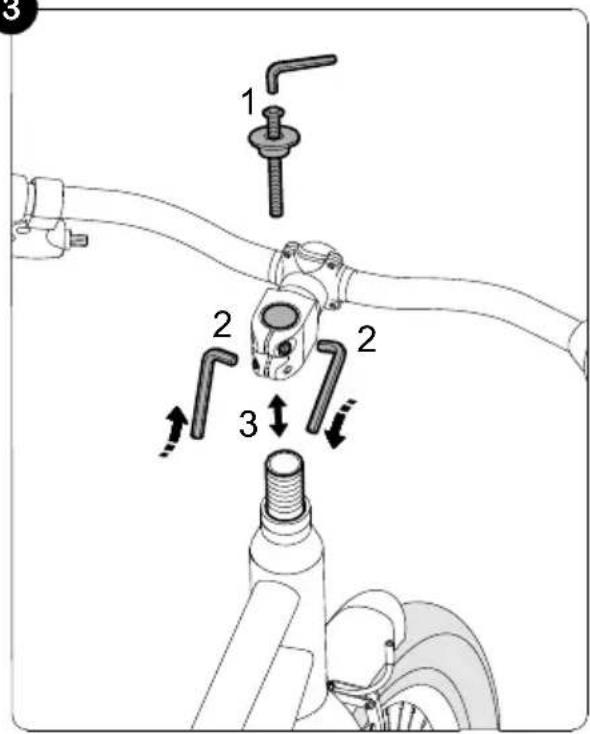 3

1

2

2

3