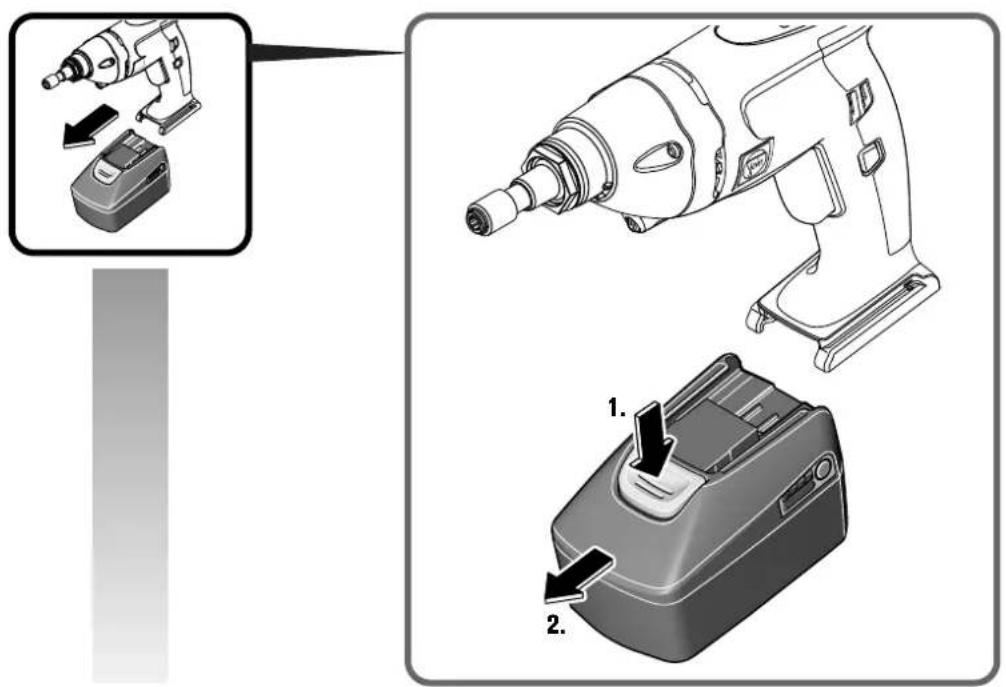 1.

2.