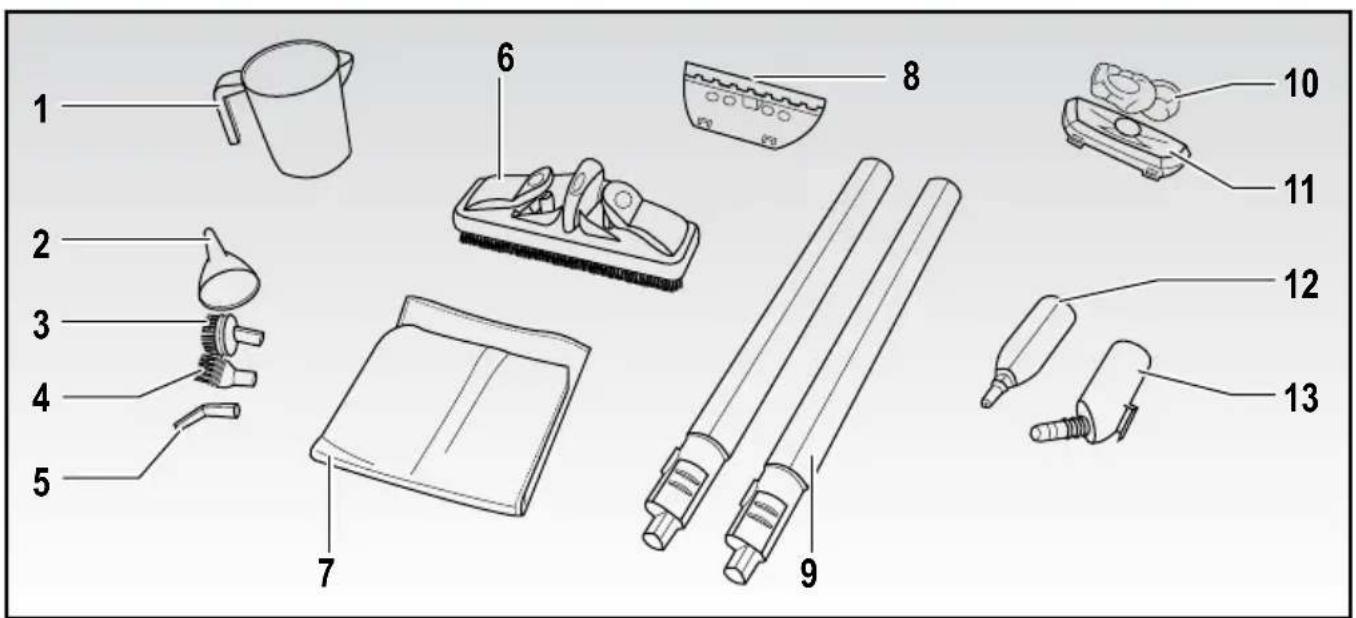 1
2
3
4
5
6
7
8
9
10
11
12
13