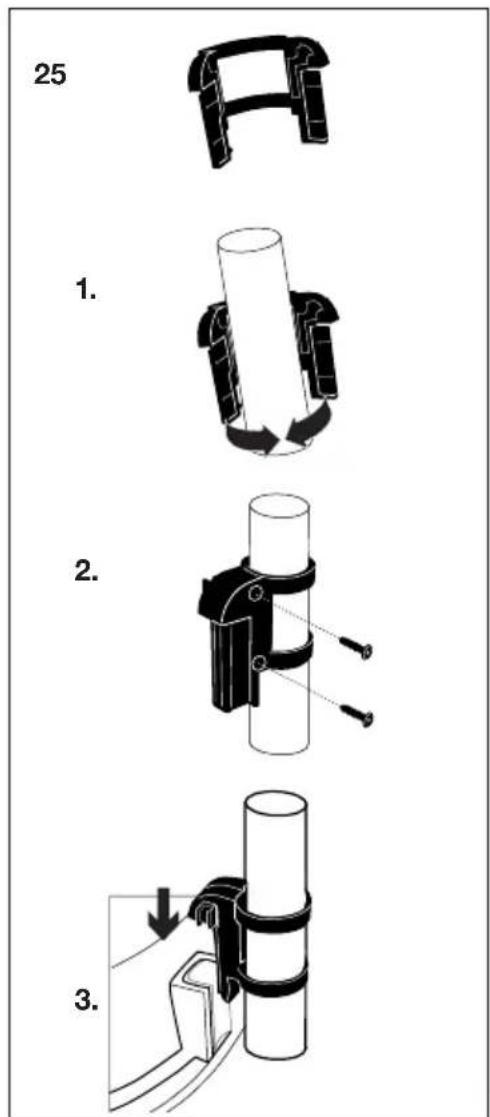 25

1.

2.

3.