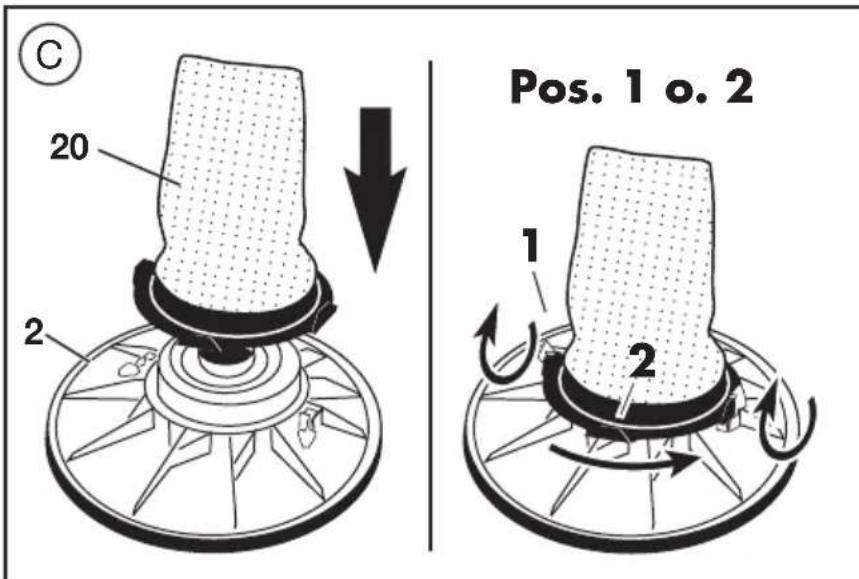 C

20

2

Pos. 1 o. 2

1

2