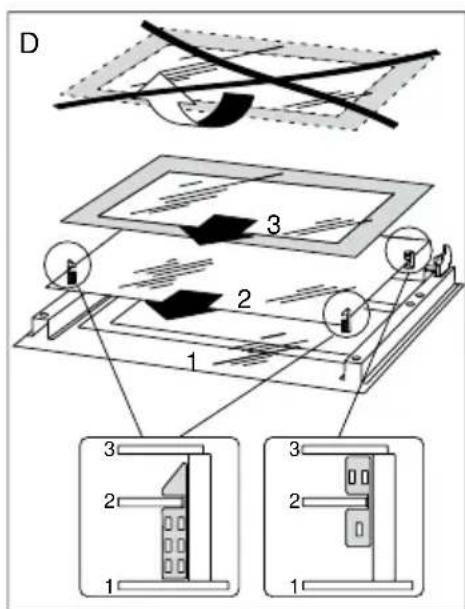 D

3

2

1

3
2
1

3
2
1