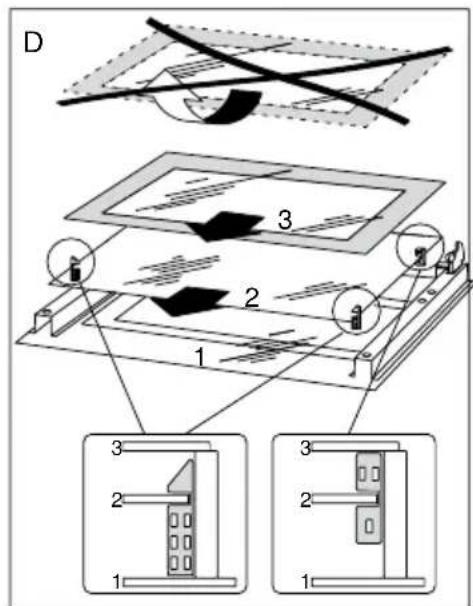 D

3

2

1

3

2

1

3

2

1