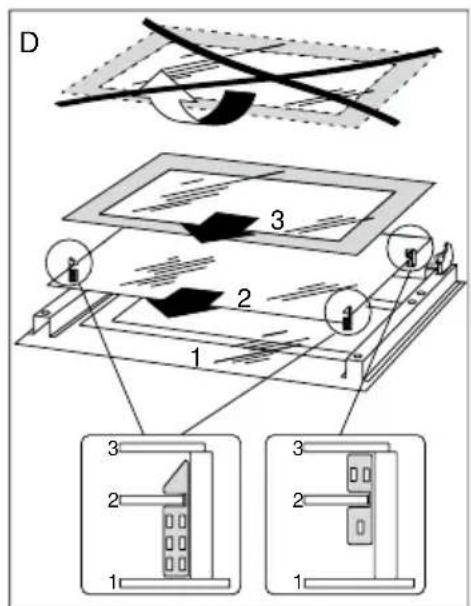 D

3

2

1

3
2
1

3
2
1