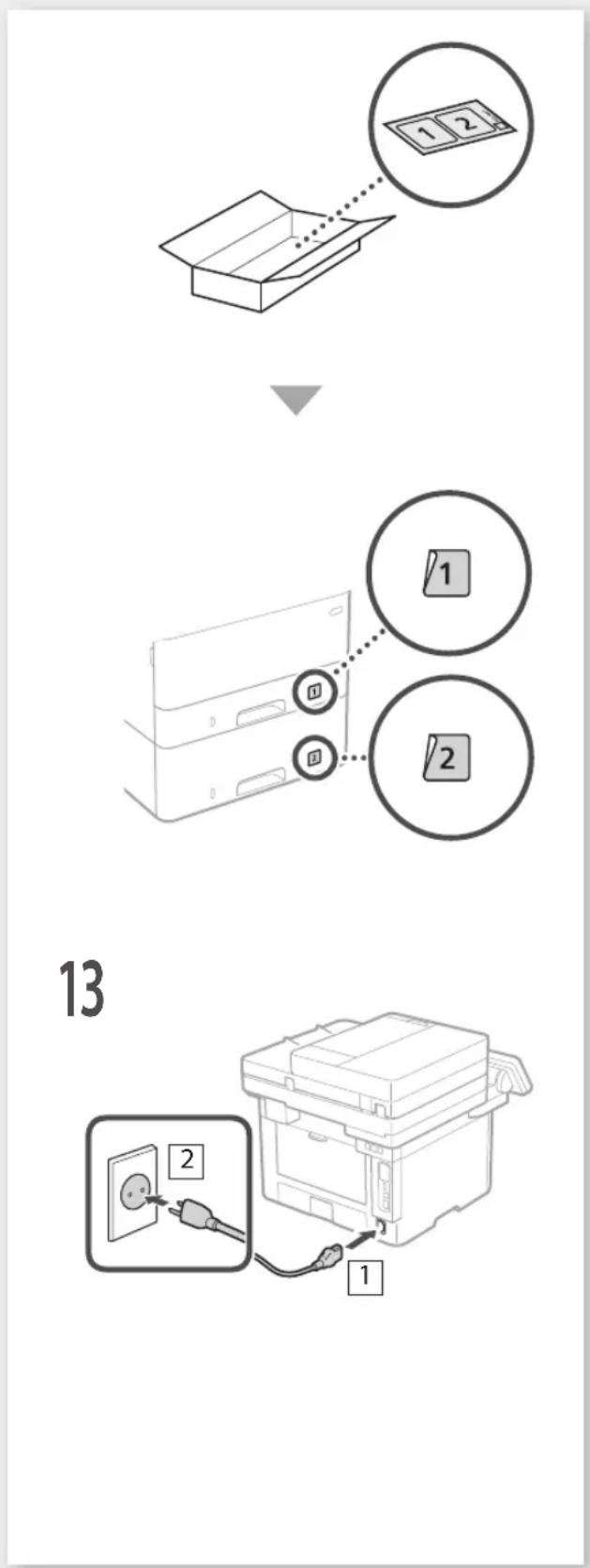 1 2

1

2

13

2

1