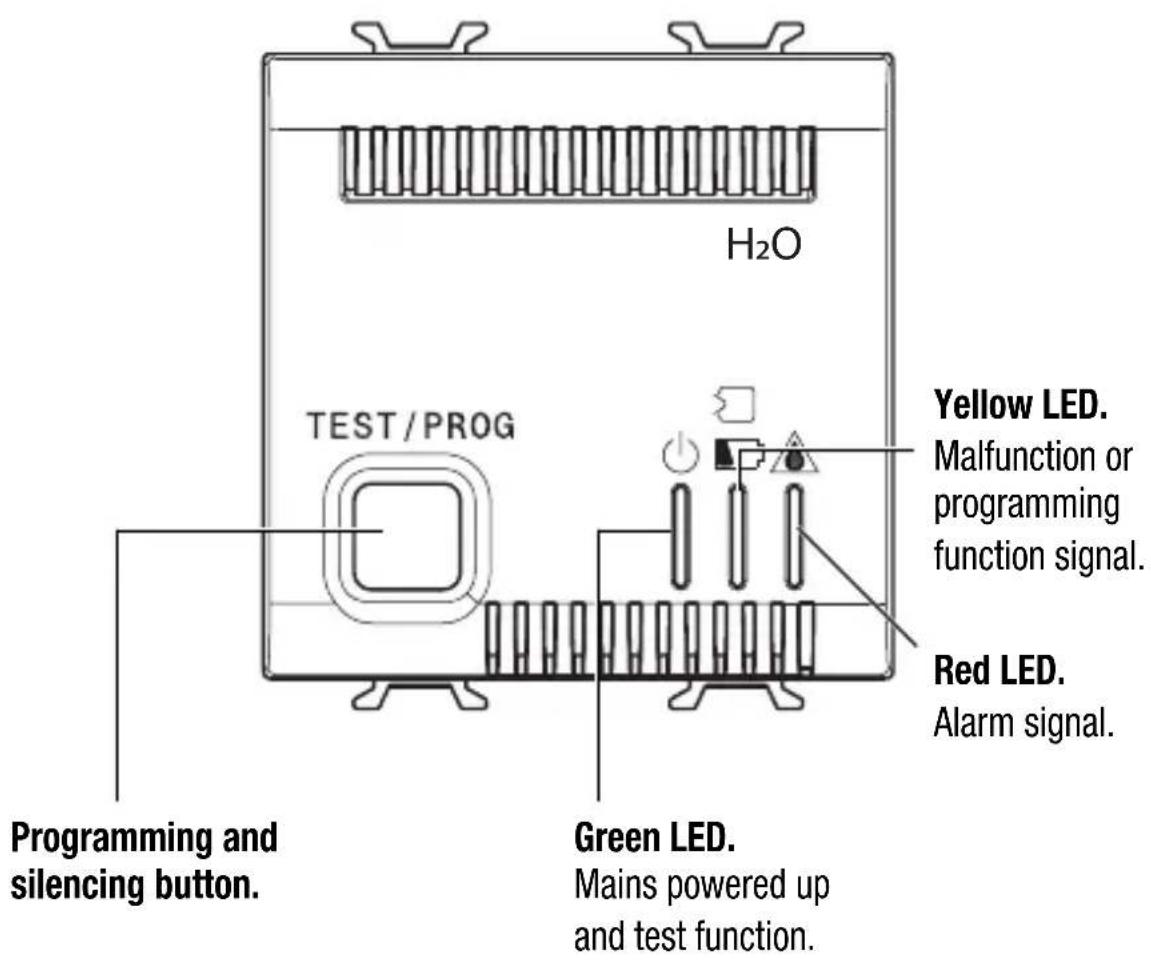 $H_2O$

TEST/PROG

Yellow LED.
Malfunction or programming function signal.

Red LED.
Alarm signal.

Programming and silencing button.

Green LED.
Mains powered up and test function.