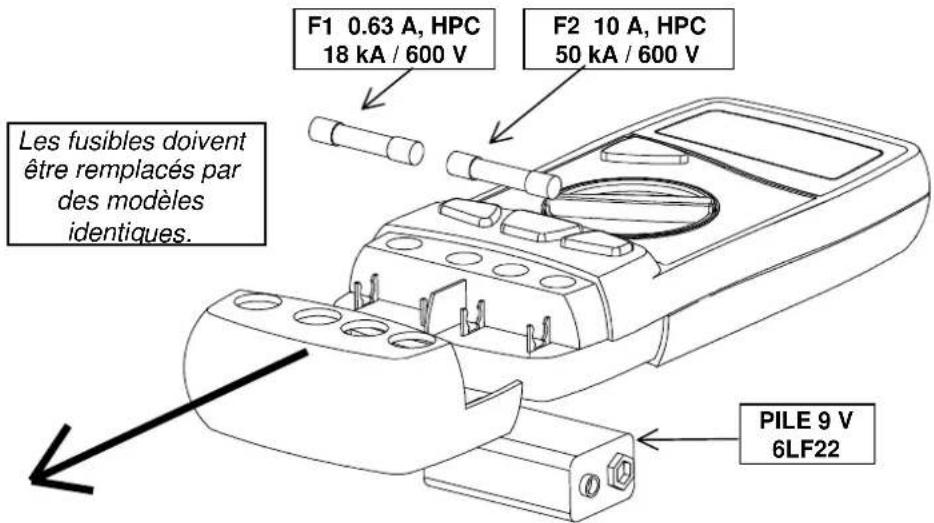 F1 0.63 A, HPC
18 kA / 600 V

F2 10 A, HPC
50 kA / 600 V

Les fusibles doivent être remplacés par des modèles identiques.

PILE 9 V
6LF22