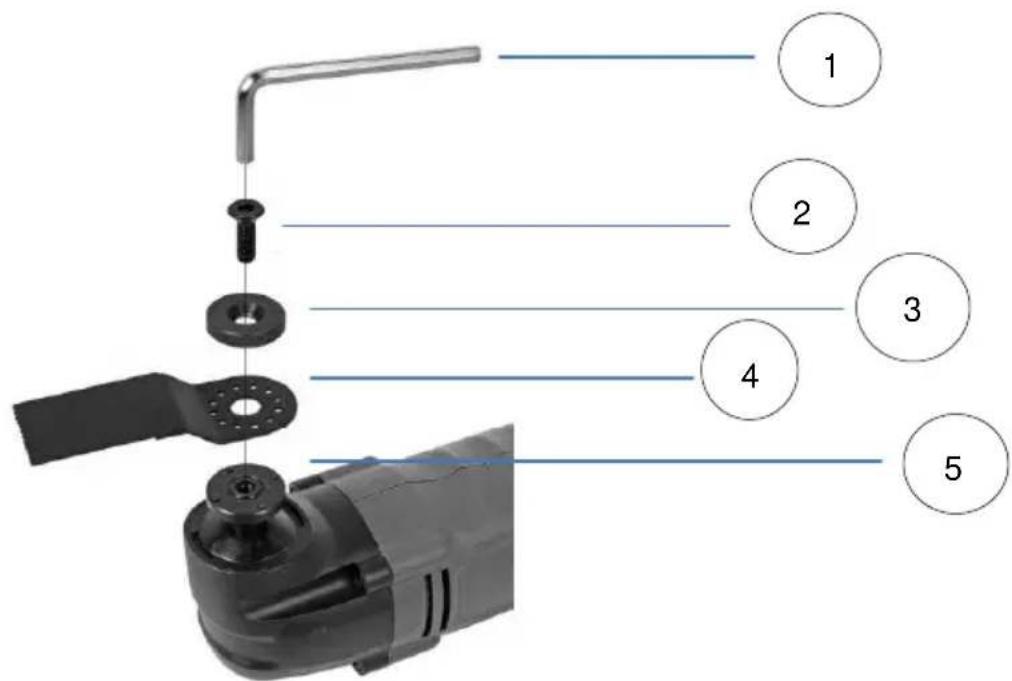 1

2

3

4

5