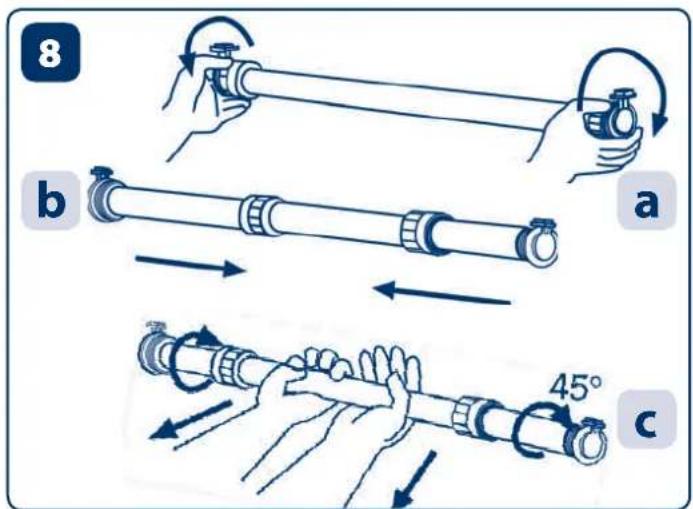 8

b

a

45°

c