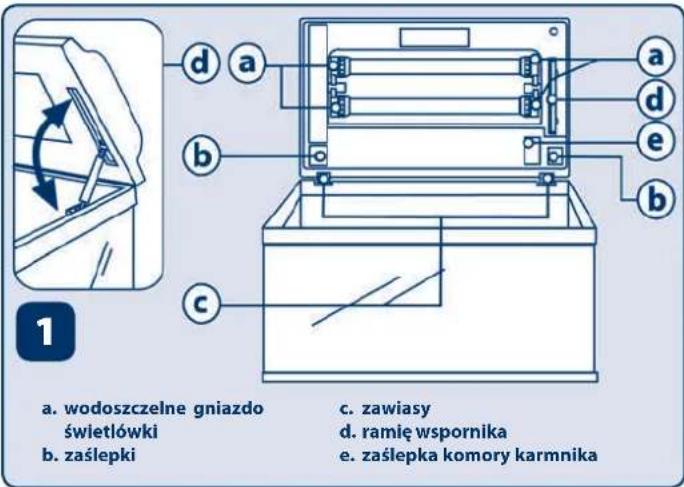 d a a d e b b c 1

a. wodoszczelne gniazdo świetlówki
b. zaślepki

c. zawiasy
d. ramię wspornika
e. zaślepka komory karmnika