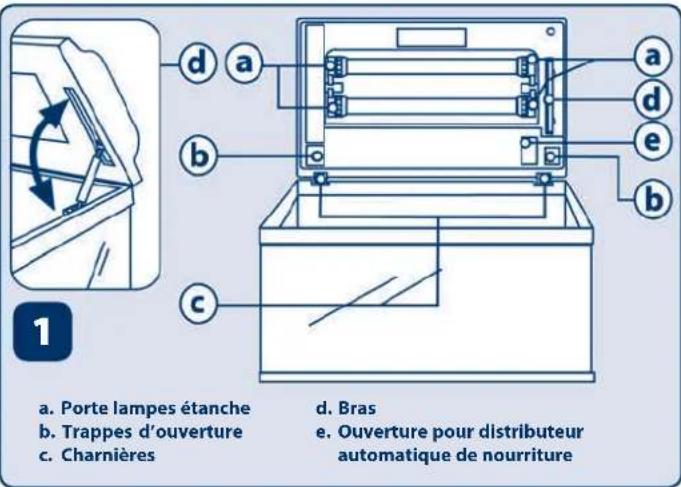 d a a d e b b c

1

a. Porte lampes étanche
b. Trappes d'ouverture
c. Charnières

d. Bras
e. Ouverture pour distributeur automatique de nourriture