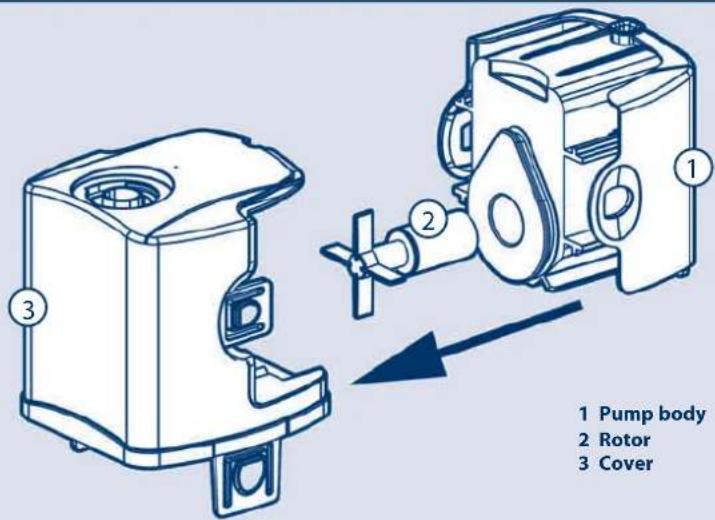 1
2
3
1 Pump body
2 Rotor
3 Cover