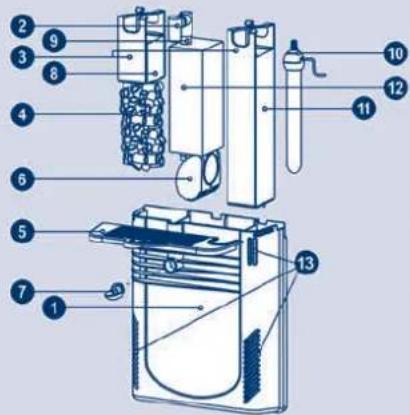 2
9
3
8
4
6
5
7
1
10
12
11
13