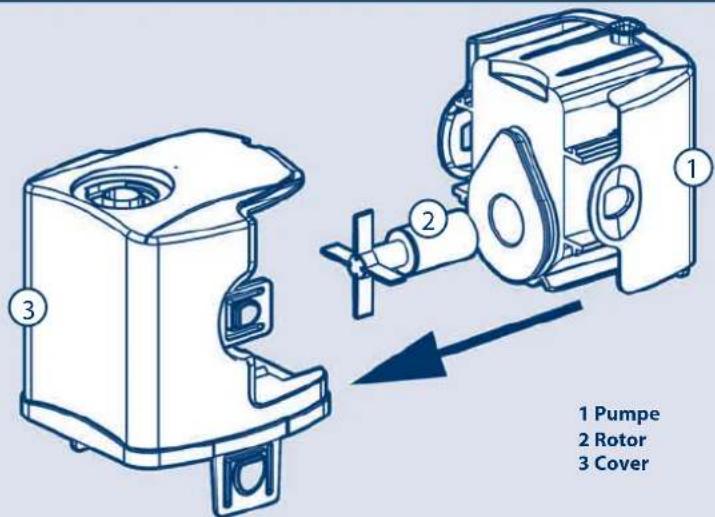 1

2

3

1 Pumpe
2 Rotor
3 Cover