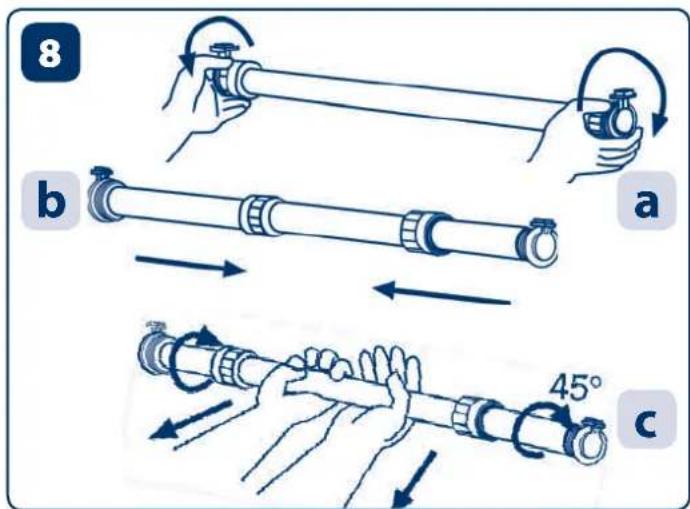 8

b

a

45°

c