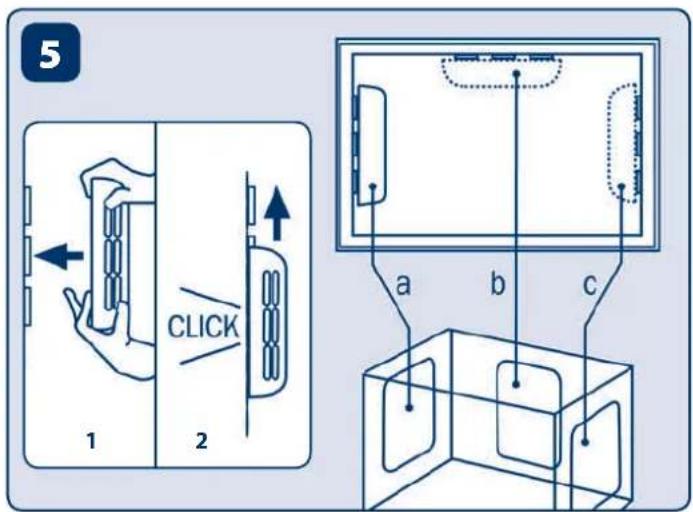 5

CLICK

1

2

a

b

c