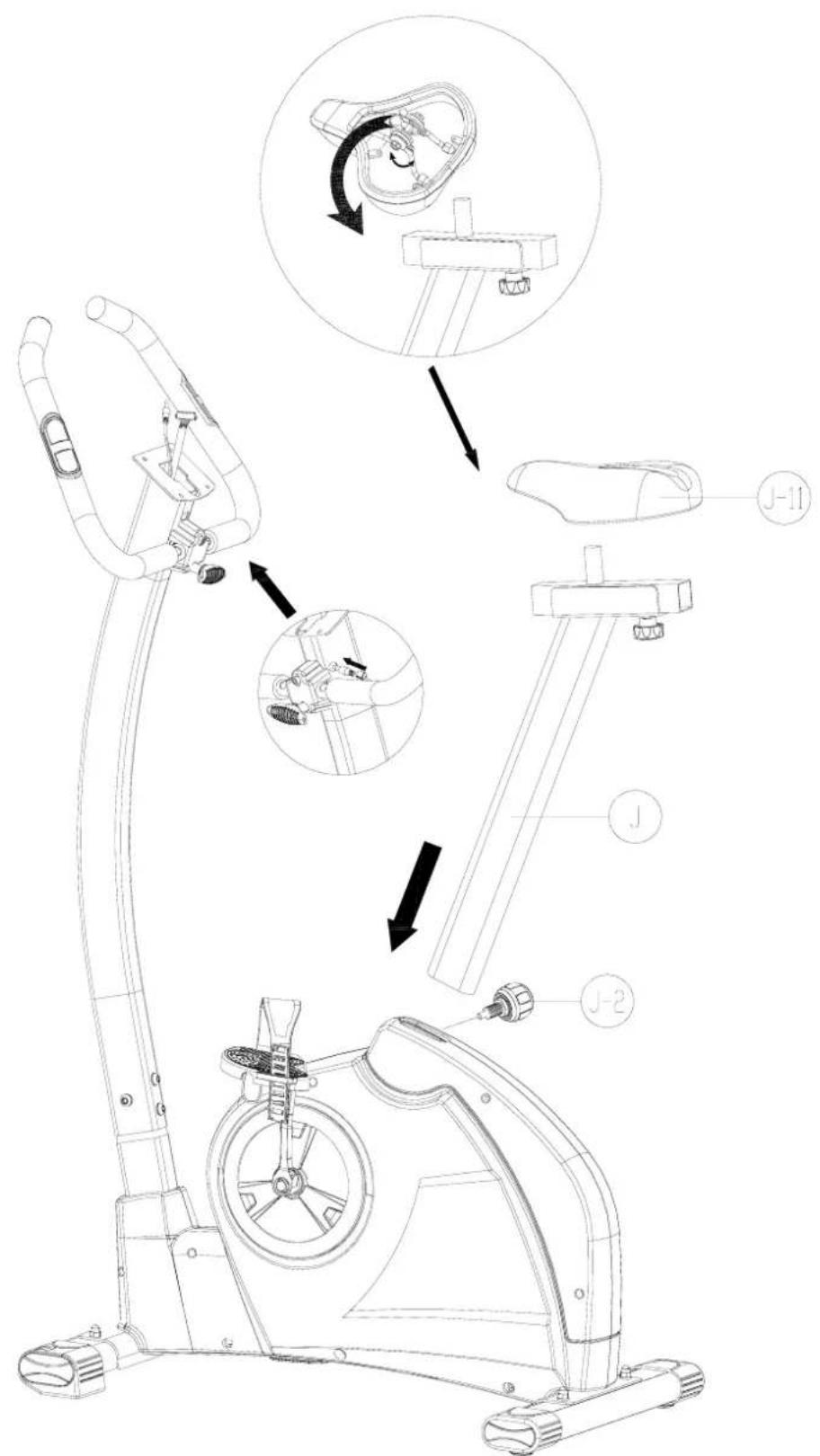 J-11

J

J-2