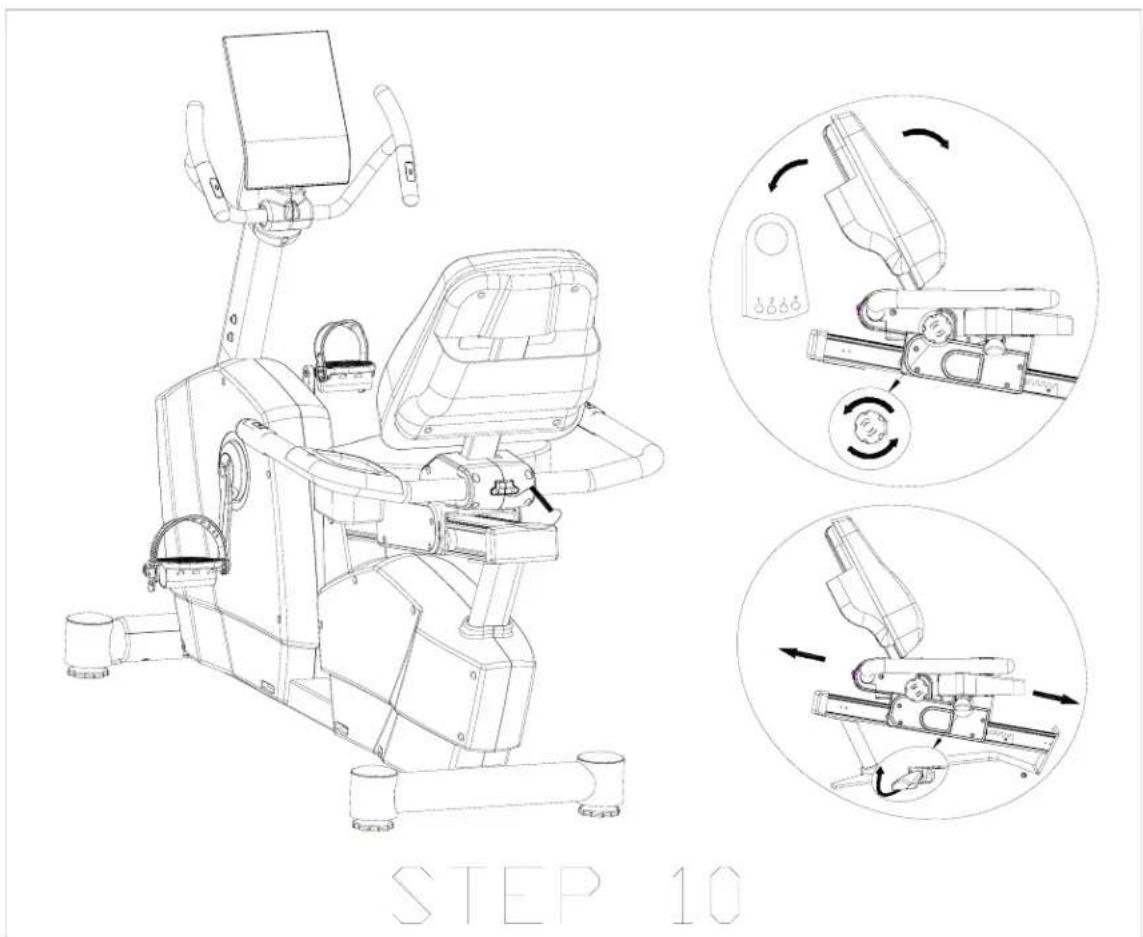 STEP 10