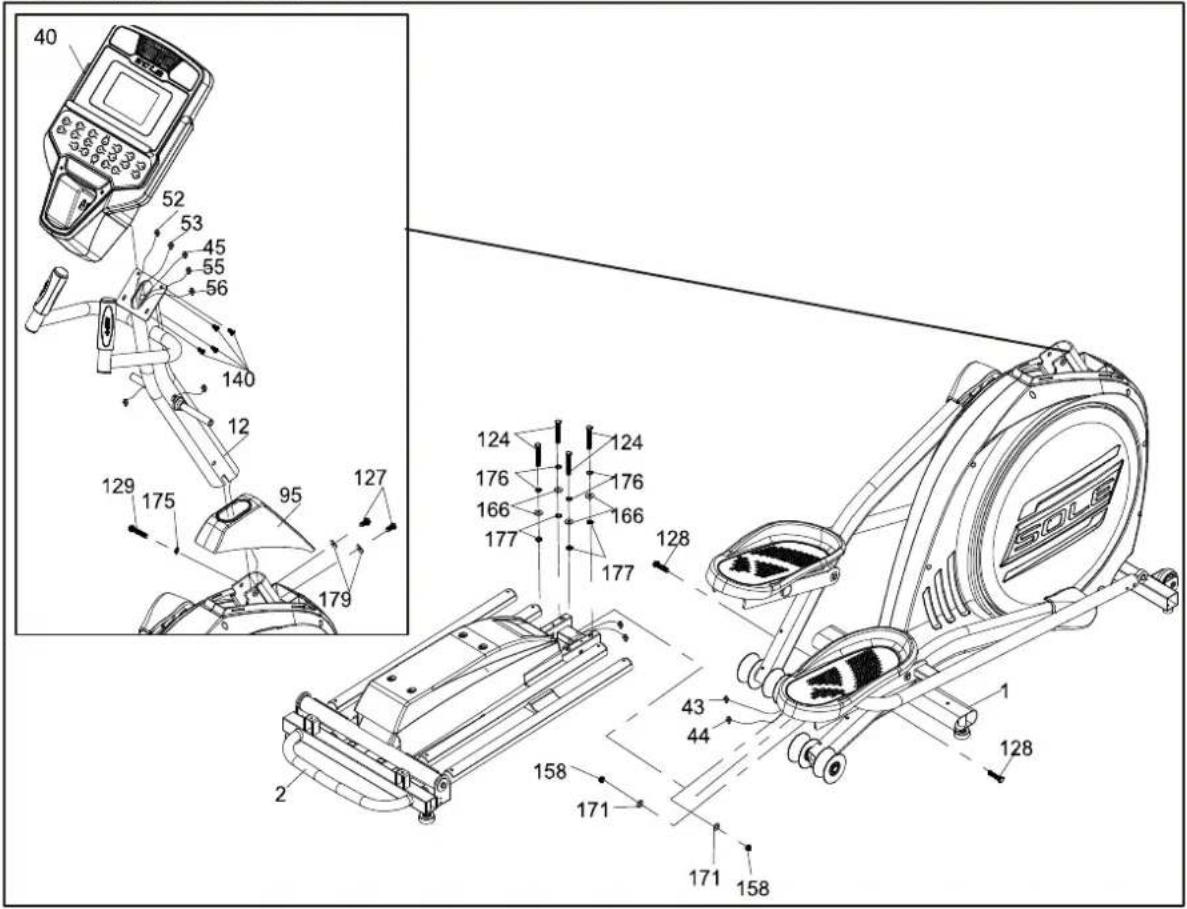 40
52
53
45
55
56
140
12
129
175
95
127
179
124
124
176
176
166
166
177
177
128
SOLE
43
44
1
128
2
158
171
171
158