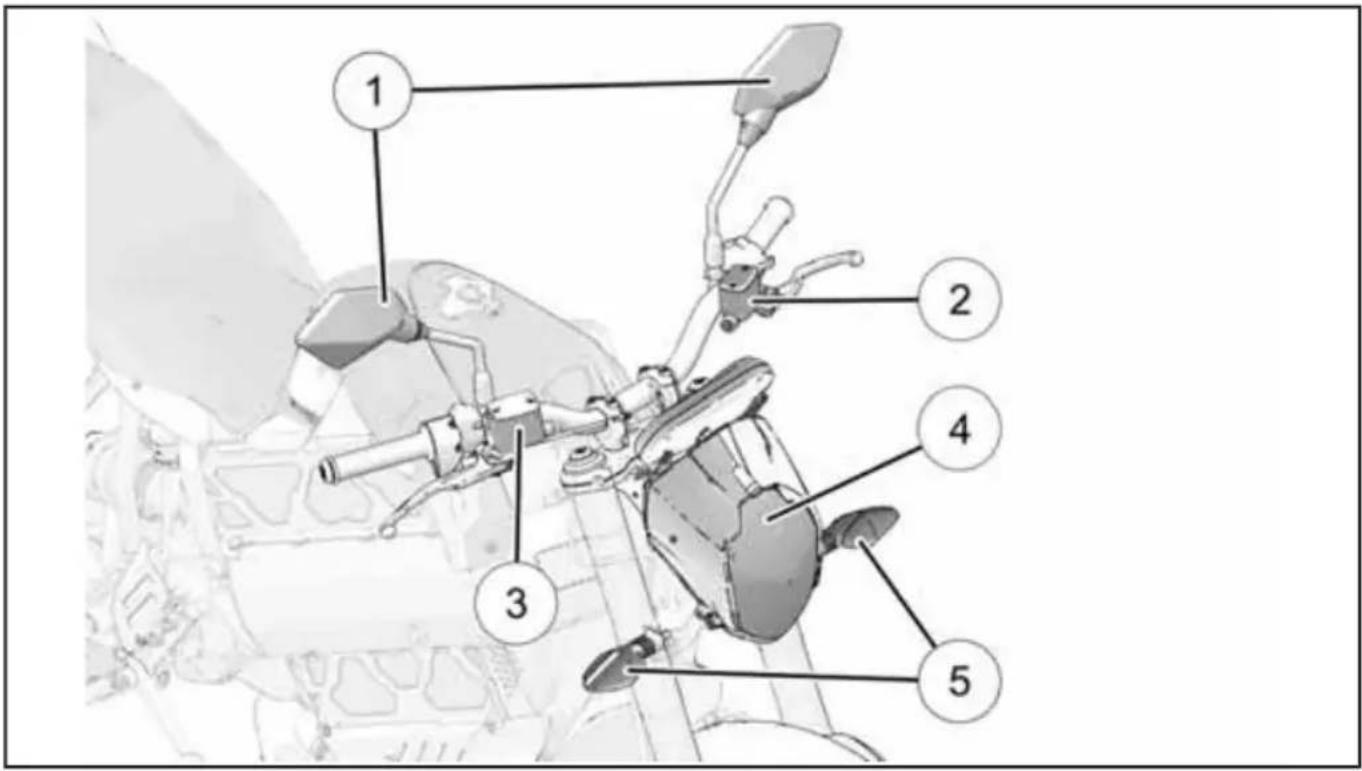 1
2
4
3
5